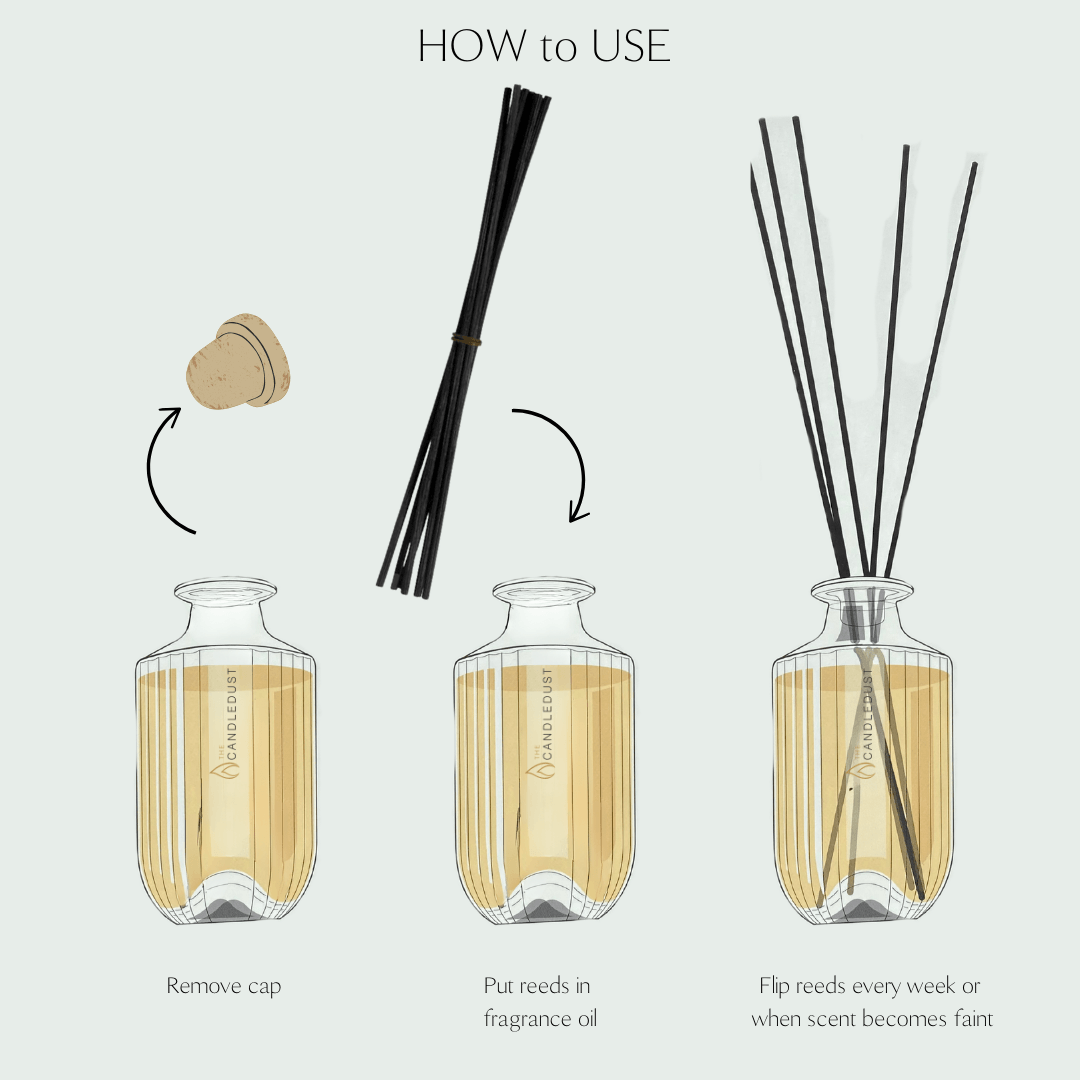 HOW to USE

THE CANDLEDUST

THE CANDLEDUST

THE CANDLEDUST

Remove cap

Put reeds in fragrance oil

Flip reeds every week or when scent becomes faint